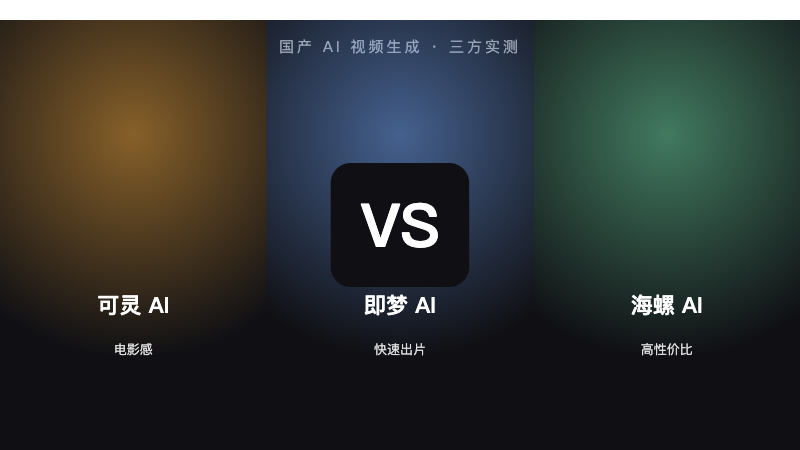 国产 AI 视频生成 · 三方实测

VS

可灵 AI

电影感

即梦 AI

快速出片

海螺 AI

高性价比